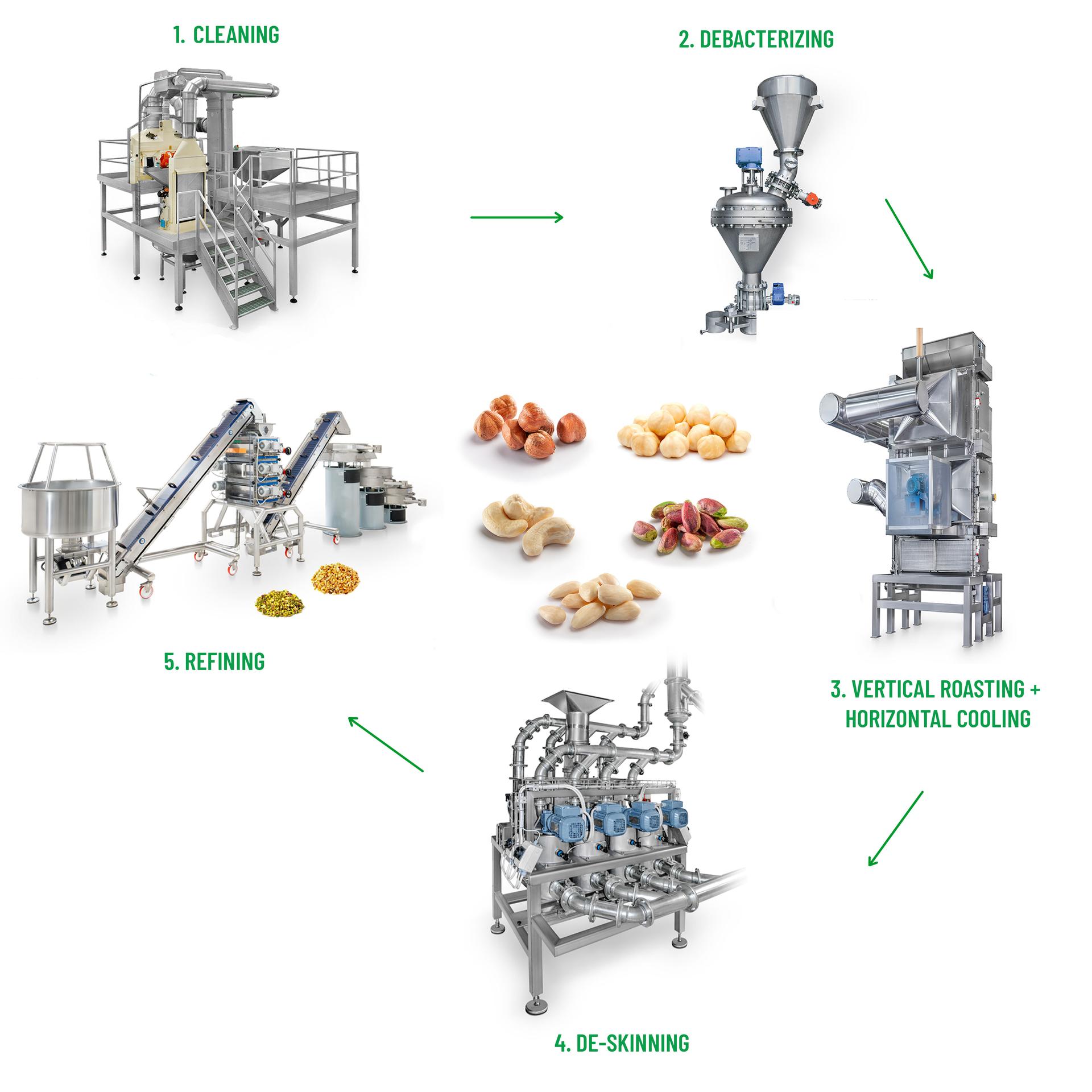 1. CLEANING

2. DEBACTERIZING

3. VERTICAL ROASTING + HORIZONTAL COOLING

4. DE-SKINNING

5. REFINING