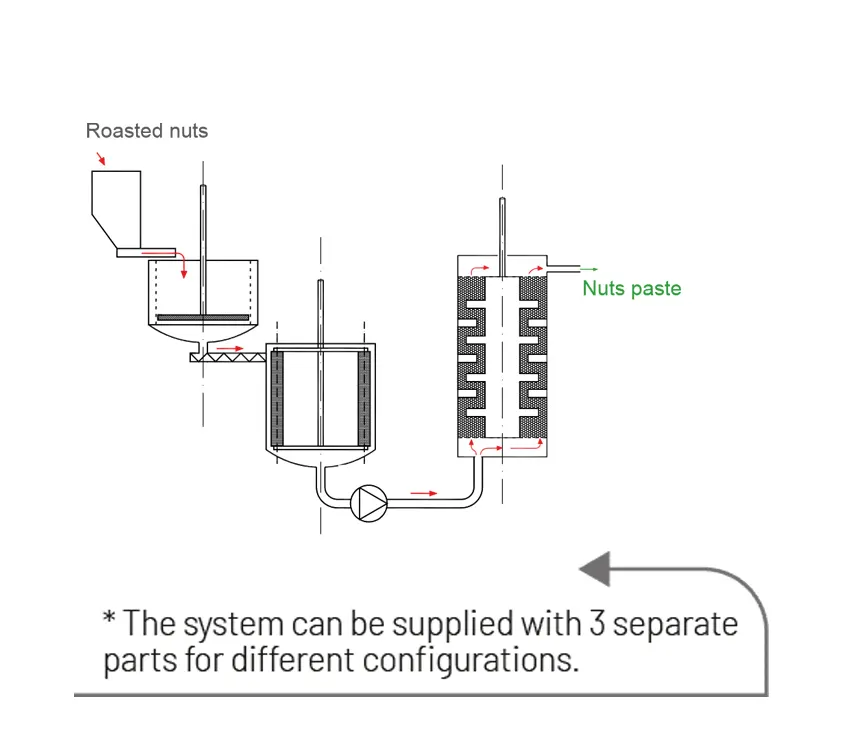 Roasted nuts

Nuts paste

* The system can be supplied with 3 separate parts for different configurations.