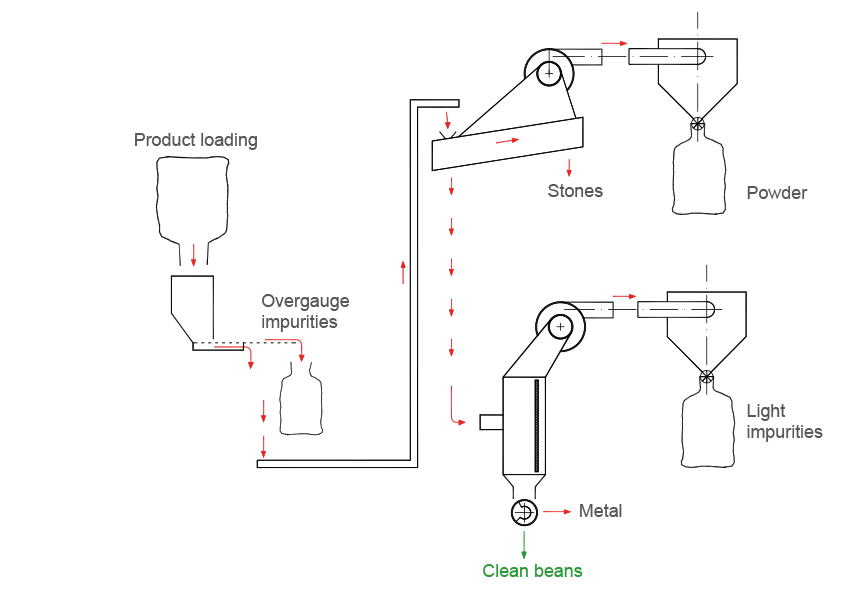 Product loading

Overgauge impurities

Stones

Powder

Light impurities

Metal

Clean beans