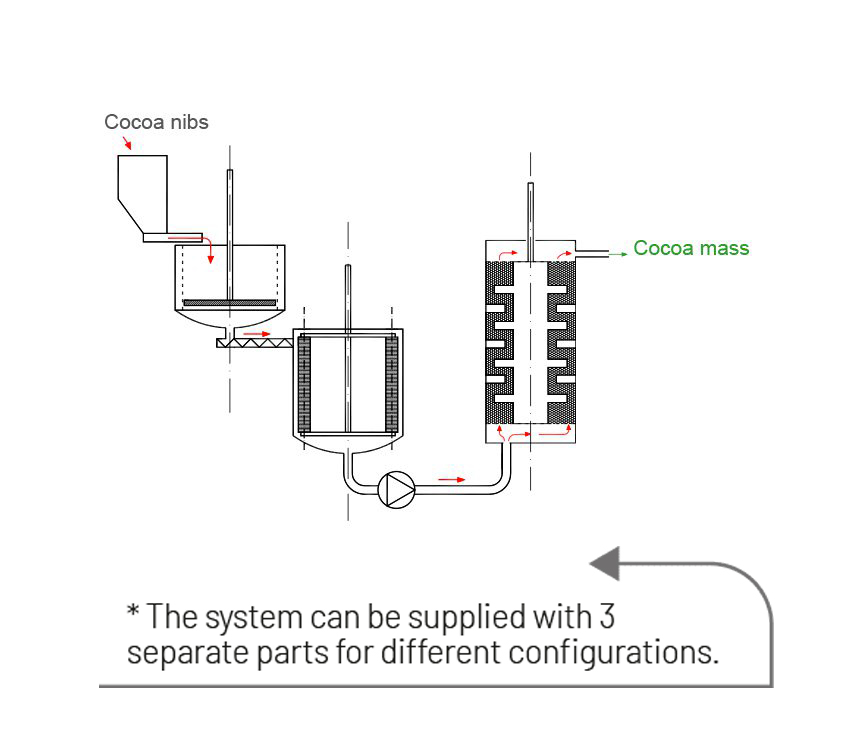 Cocoa nibs

Cocoa mass

* The system can be supplied with 3 separate parts for different configurations.