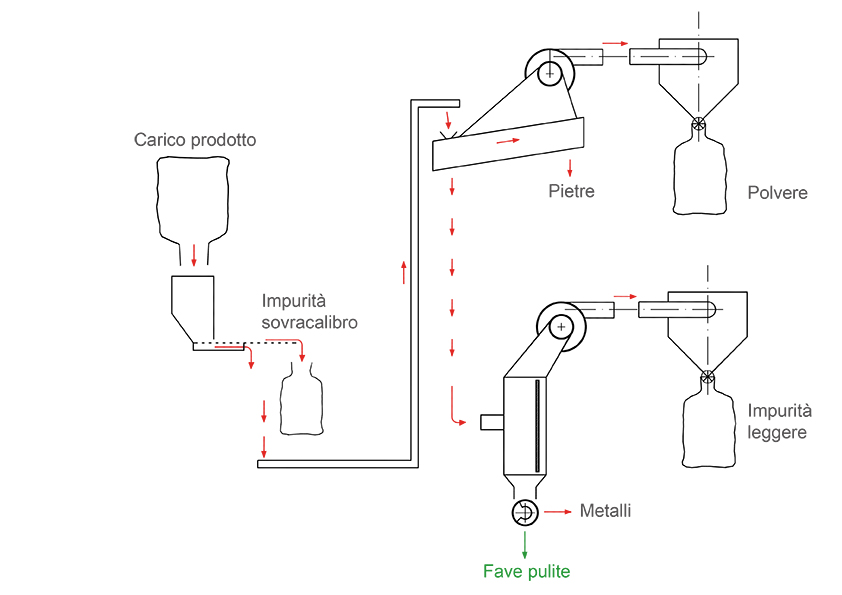 Carico prodotto

Impurità sovracalibro

Pietre

Polvere

Impurità leggere

Metalli

Fave pulite