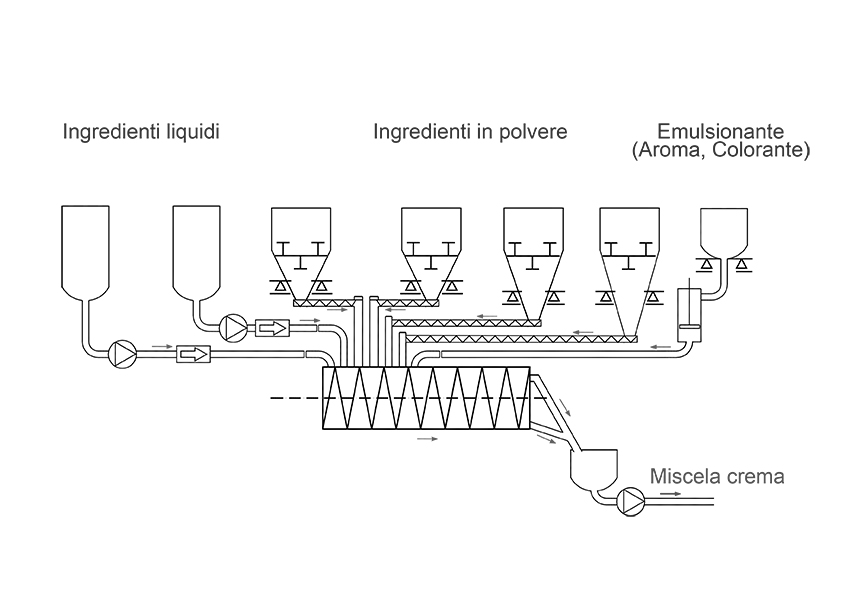 Ingredienti liquidi

Ingredienti in polvere

Emulsionante
(Aroma, Colorante)

Miscela crema