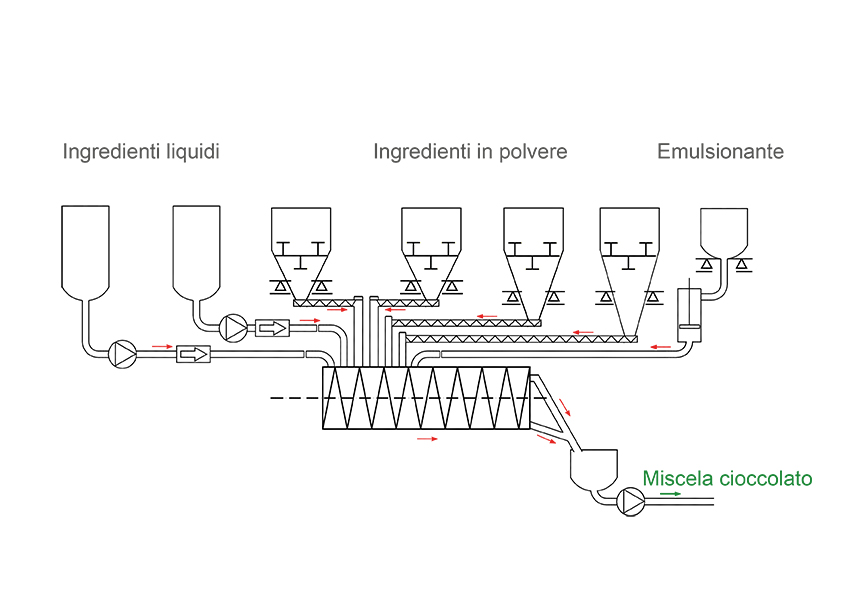 Ingredienti liquidi

Ingredienti in polvere

Emulsionante

Miscela cioccolato